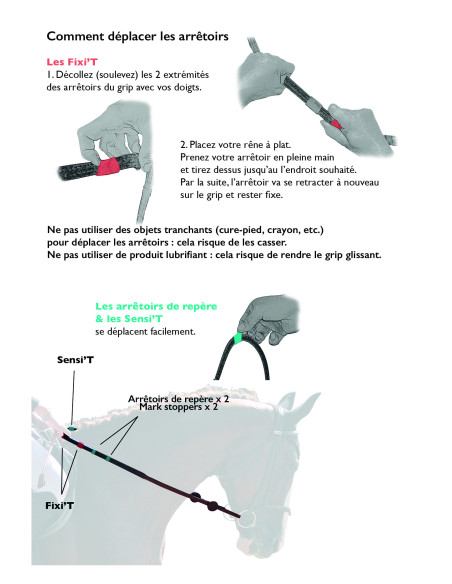 Comment déplacer les arrêtoirs

Les Fixi'T
1. Décollez (soulevez) les 2 extrémités des arrêtoirs du grip avec vos doigts.

2. Placez votre rêne à plat.
Prenez votre arrêtoir en pleine main et tirez dessus jusqu'au l'endroit souhaité.
Par la suite, l'arrêtoir va se retracter à nouveau sur le grip et rester fixe.

Ne pas utiliser des objets tranchants (cure-pied, crayon, etc.) pour déplacer les arrêtoirs : cela risque de les casser.
Ne pas utiliser de produit lubrifiant : cela risque de rendre le grip glissant.

Les arrêtoirs de repère & les Sensi'T
se déplacent facilement.

Sensi'T

Arrêtoirs de repère x 2
Mark stoppers x 2

Fixi'T